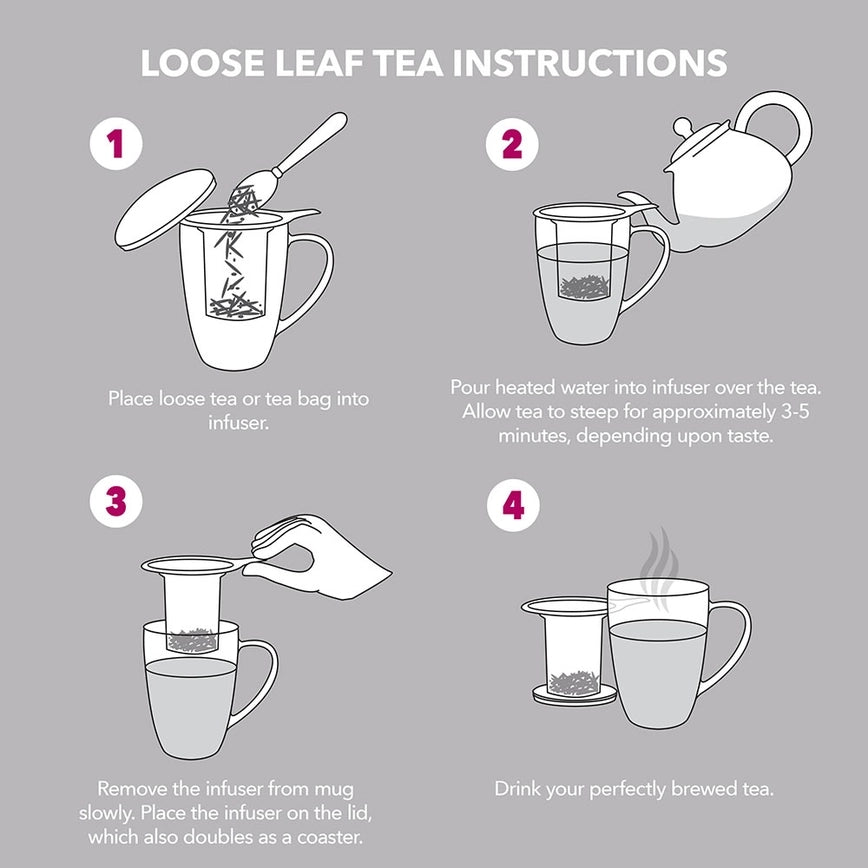 LOOSE LEAF TEA INSTRUCTIONS

1

Place loose tea or tea bag into infuser.

2

Pour heated water into infuser over the tea. Allow tea to steep for approximately 3-5 minutes, depending upon taste.

3

Remove the infuser from mug slowly. Place the infuser on the lid, which also doubles as a coaster.

4

Drink your perfectly brewed tea.