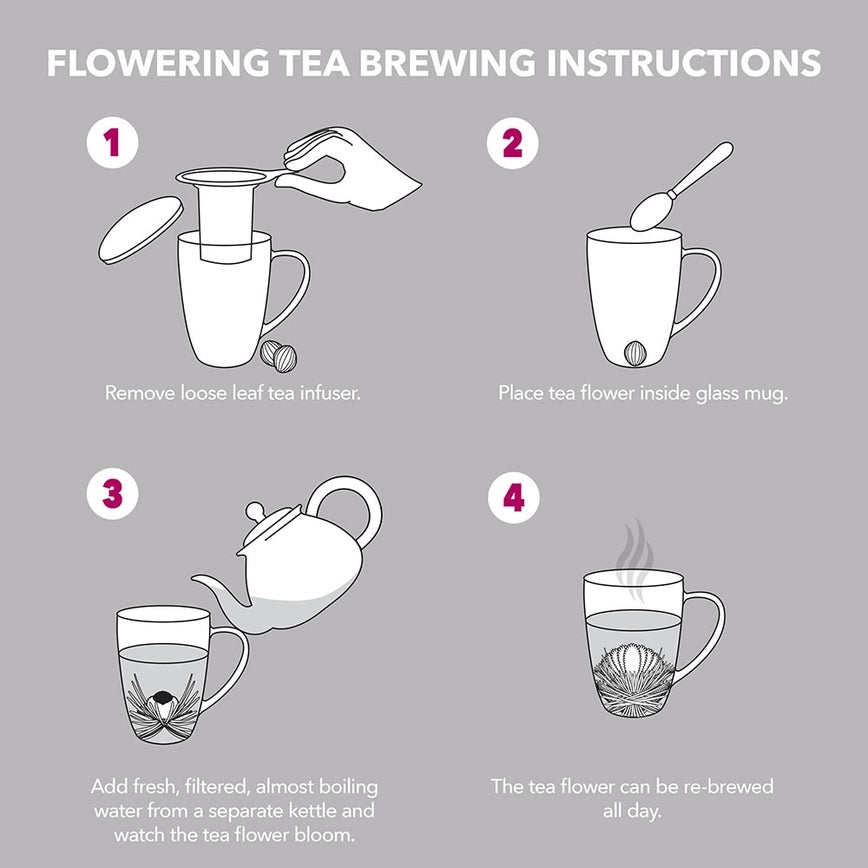 FLOWERING TEA BREWING INSTRUCTIONS

1

Remove loose leaf tea infuser.

2

Place tea flower inside glass mug.

3

Add fresh, filtered, almost boiling water from a separate kettle and watch the tea flower bloom.

4

The tea flower can be re-brewed all day.